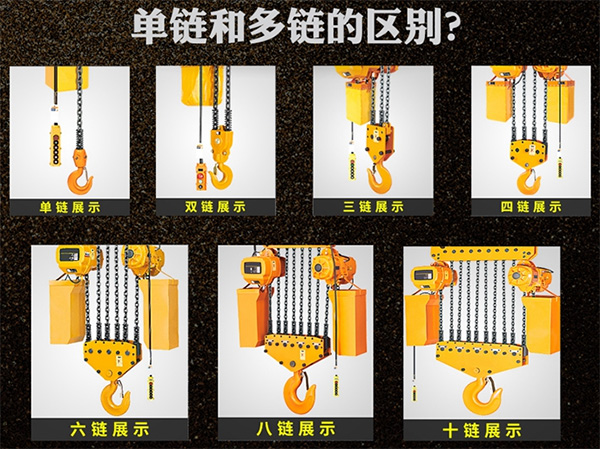 单链和多链的区别?

单链展示

双链展示

三链展示

四链展示

六链展示

八链展示

十链展示